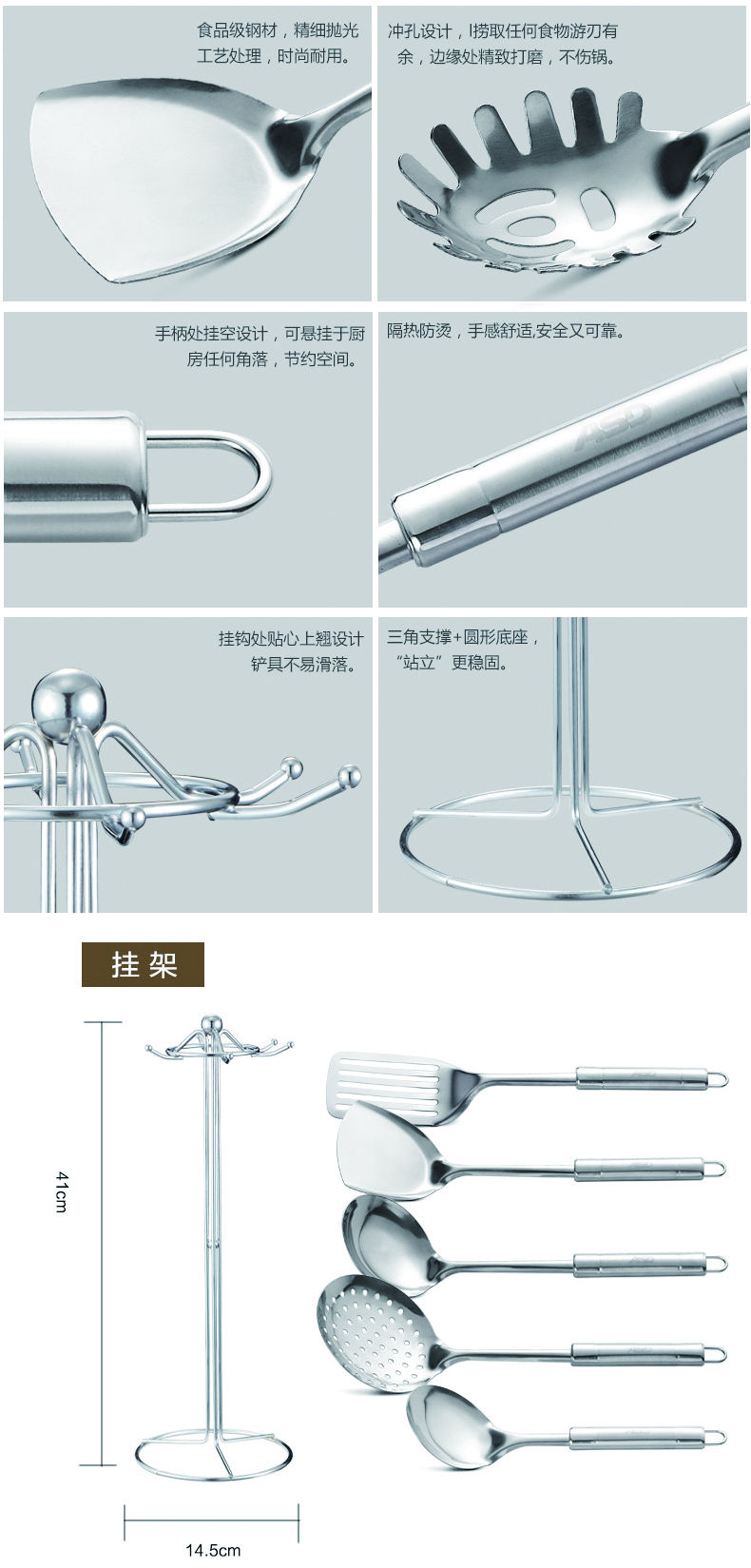 食品级钢材，精细抛光工艺处理，时尚耐用。

冲孔设计，l捞取任何食物游刃有余，边缘处精致打磨，不伤锅。

手柄处挂空设计，可悬挂于厨房任何角落，节约空间。

隔热防烫，手感舒适,安全又可靠。

ASD

挂钩处贴心上翘设计铲具不易滑落。

三角支撑+圆形底座，“站立”更稳固。

挂架

41cm

14.5cm